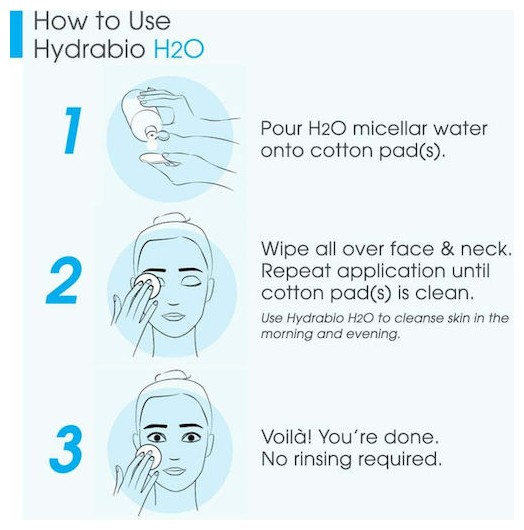 How to Use Hydrabio H2O

1

Pour H2O micellar water onto cotton pad(s).

2

Wipe all over face & neck. Repeat application until cotton pad(s) is clean.

Use Hydrabio H2O to cleanse skin in the morning and evening.

3

Voilà! You're done. No rinsing required.